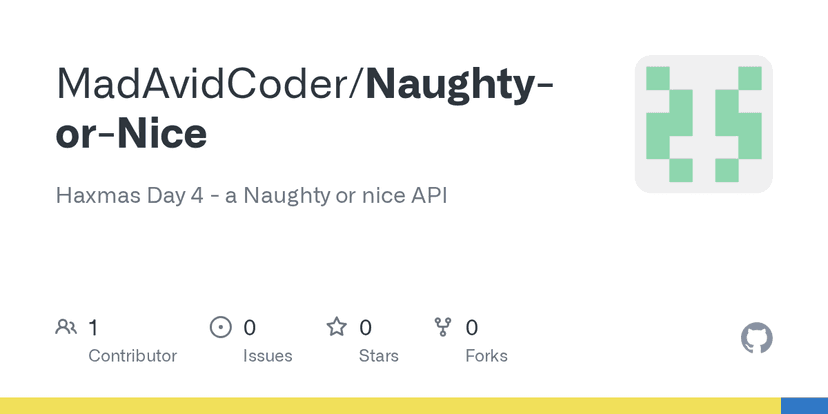 MadAvidCoder/Naughty-or-Nice

Haxmas Day 4 - a Naughty or nice API

1
Contributor

0
Issues

0
Stars

0
Forks