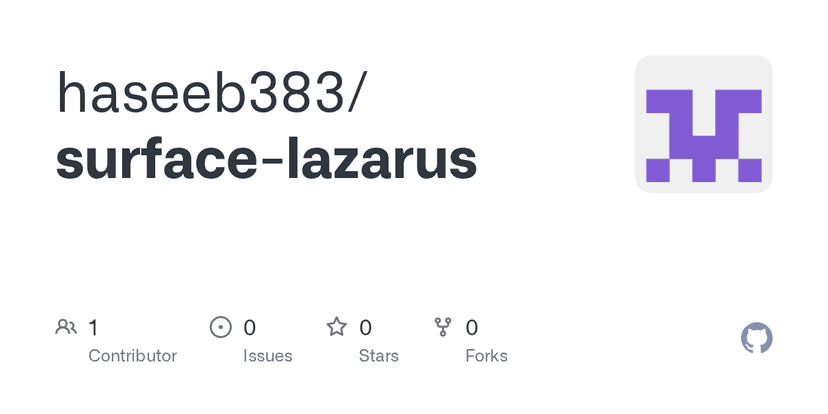 haseeb383/
surface-lazarus

1
Contributor

0
Issues

0
Stars

0
Forks