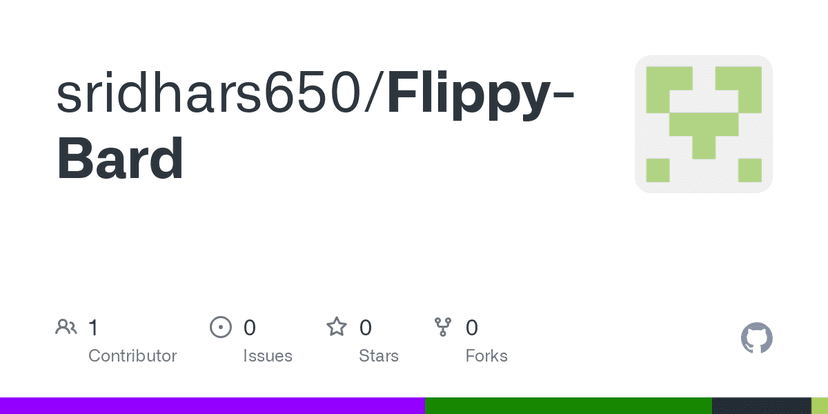 sridhars650/Flippy-Bard

1
Contributor

0
Issues

0
Stars

0
Forks